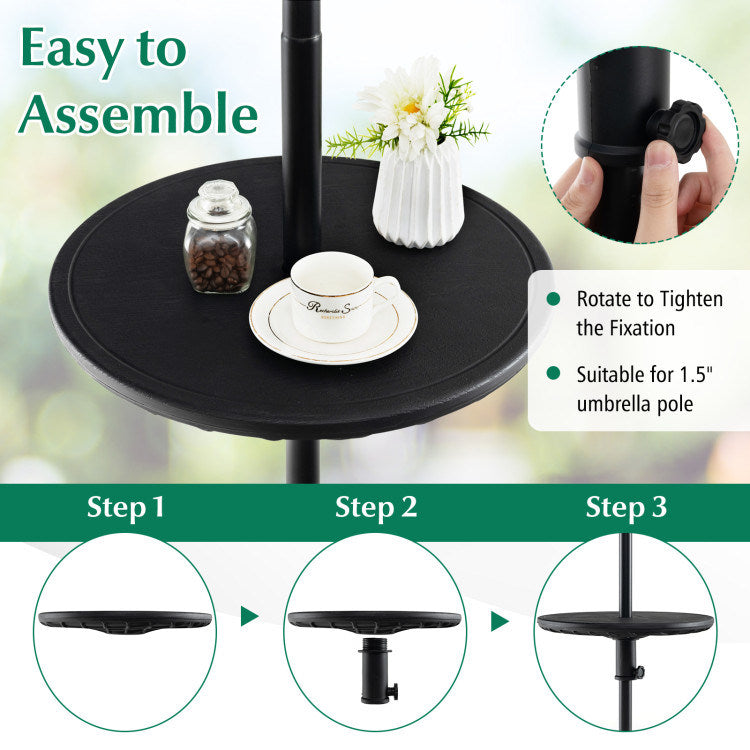 Easy to Assemble

Rotate to Tighten the Fixation

Suitable for 1.5" umbrella pole

Step 1

Step 2

Step 3